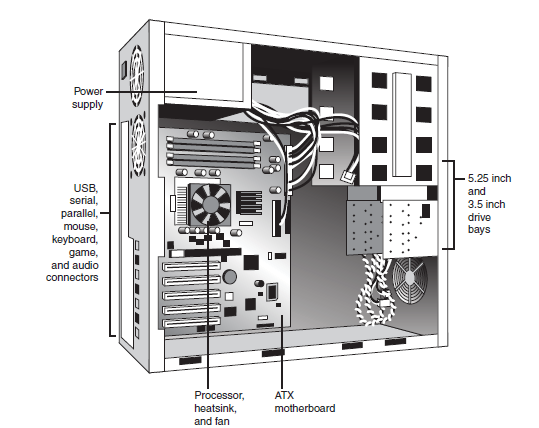 Power supply

USB, serial, parallel, mouse, keyboard, game, and audio connectors

5.25 inch and 3.5 inch drive bays

Processor, heatsink, and fan

ATX motherboard